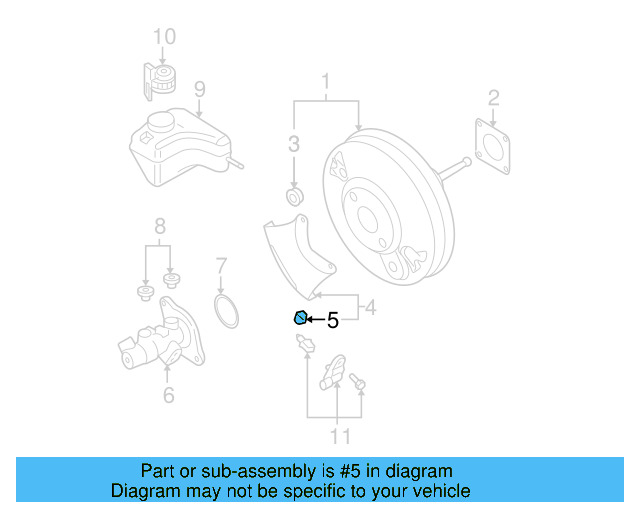 10
9
1
2
3
8
7
4
5
6
11

Part or sub-assembly is #5 in diagram
Diagram may not be specific to your vehicle