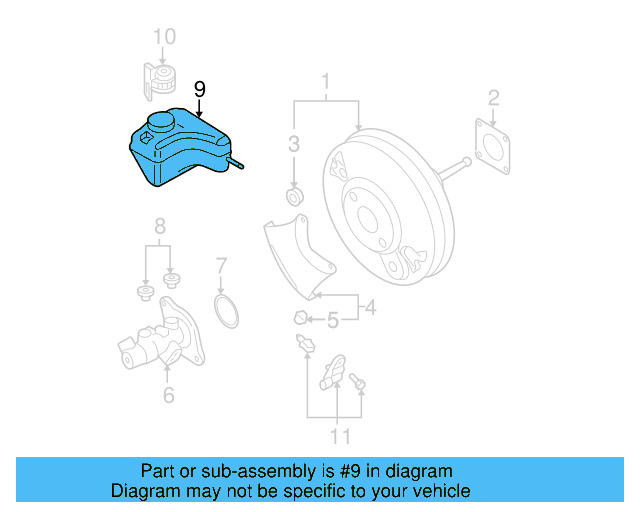 10
9
1
2
3
8
7
4
5
6
11

Part or sub-assembly is #9 in diagram
Diagram may not be specific to your vehicle