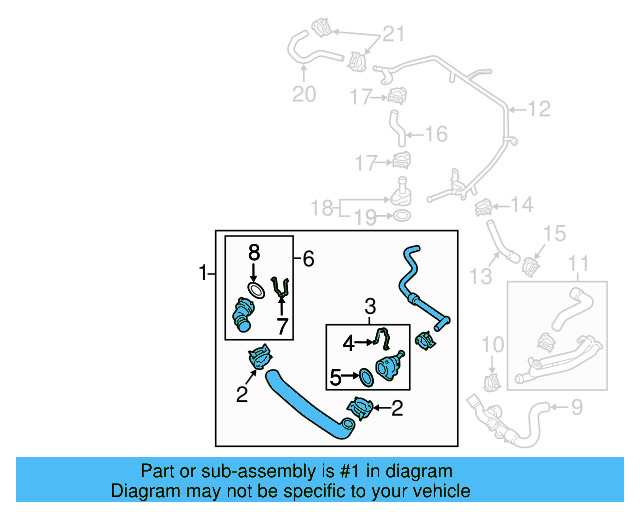 21
20
17
12
16
17
18
19
14
15
13
11
10
9
1
8
6
7
3
4
5
2
2

Part or sub-assembly is #1 in diagram
Diagram may not be specific to your vehicle