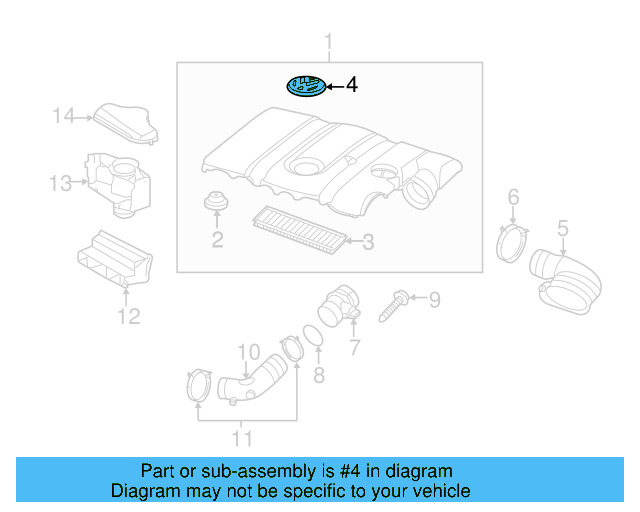 1
4
14
13
2
3
6
5
12
9
7
10
8
11

Part or sub-assembly is #4 in diagram
Diagram may not be specific to your vehicle