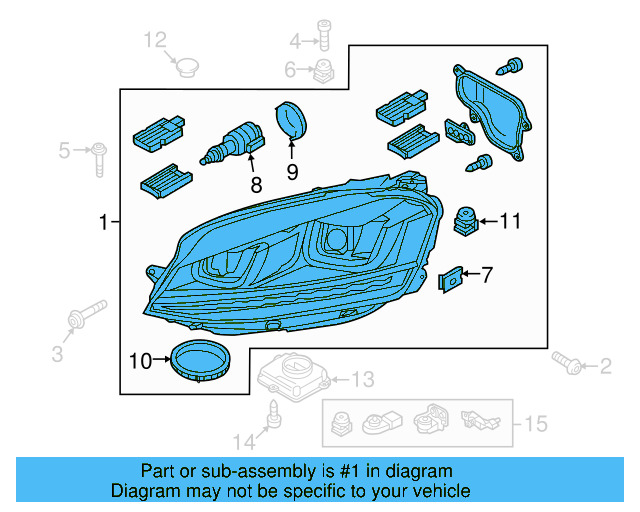 12
4
6
5
8
9
1
11
7
3
10
13
2
14
15

Part or sub-assembly is #1 in diagram
Diagram may not be specific to your vehicle