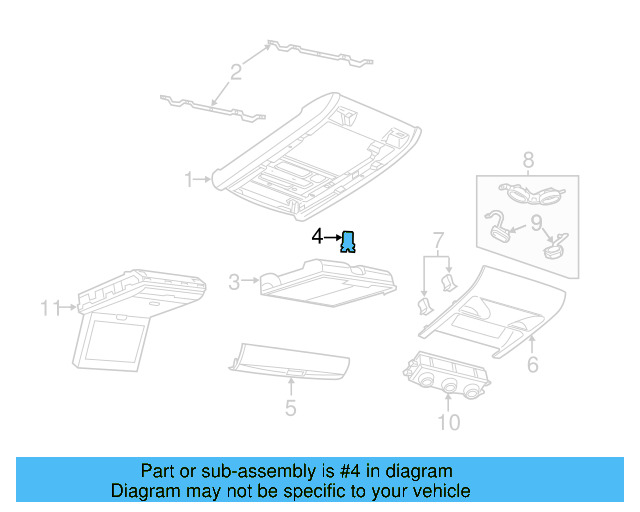 2
1
8
9
4
7
3
11
6
5
10

Part or sub-assembly is #4 in diagram
Diagram may not be specific to your vehicle