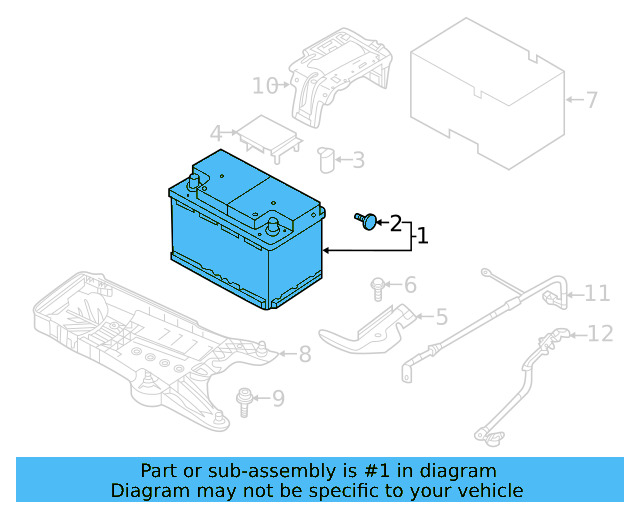 10
7
4
3
2
1
6
11
5
12
8
9

Part or sub-assembly is #1 in diagram
Diagram may not be specific to your vehicle