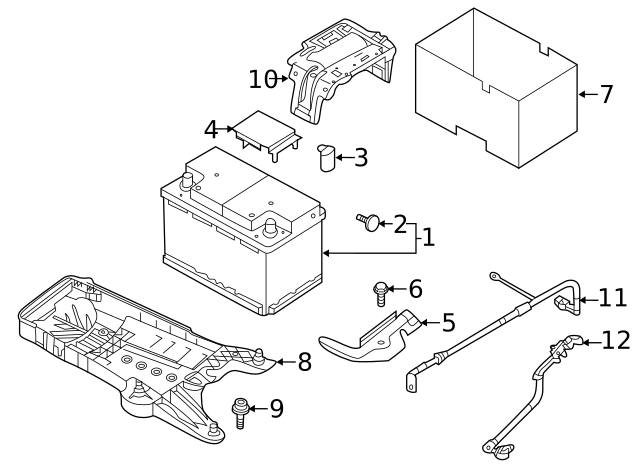 10
7
4
3
2
1
6
11
5
12
8
9