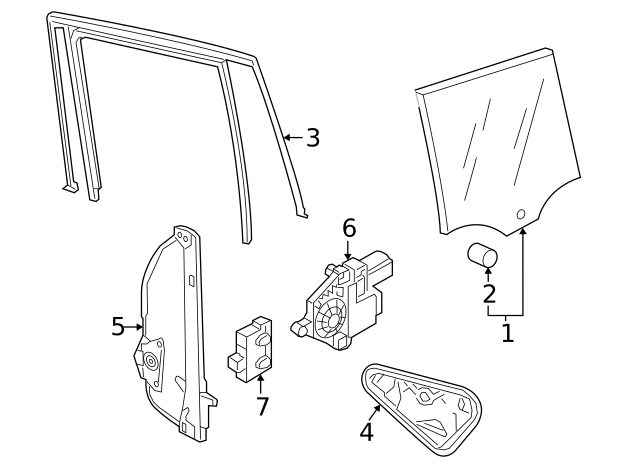 3
6
2
1
5
7
4