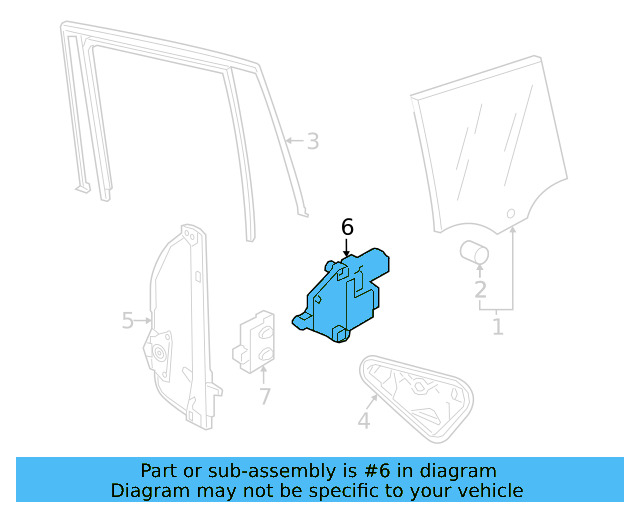 3
6
2
1
5
7
4

Part or sub-assembly is #6 in diagram
Diagram may not be specific to your vehicle