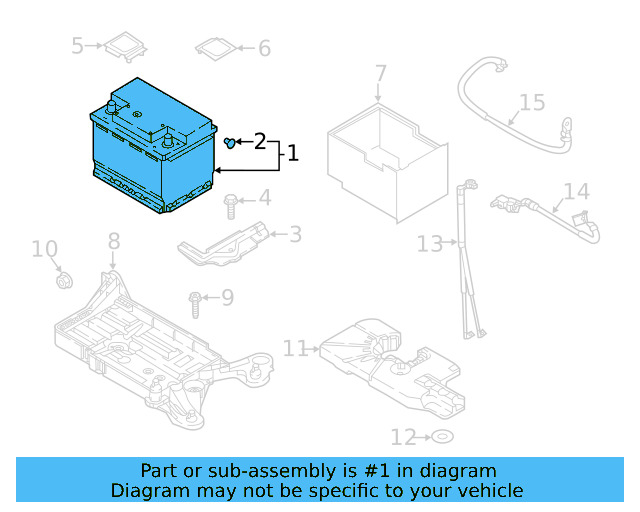 5
6
7
15
2
1
4
14
3
10
8
13
9
11
12

Part or sub-assembly is #1 in diagram
Diagram may not be specific to your vehicle