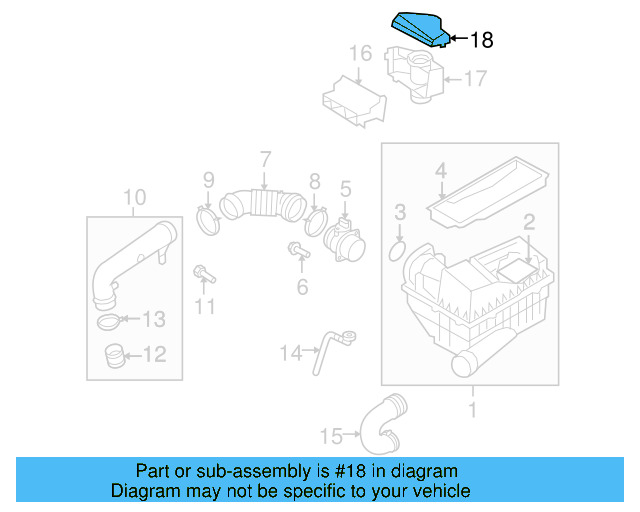 18
16
17
7
9
8
5
4
3
2
10
6
11
13
12
14
1
15

Part or sub-assembly is #18 in diagram
Diagram may not be specific to your vehicle