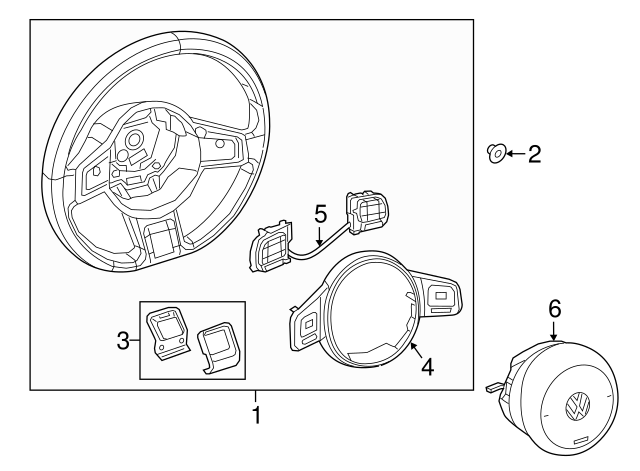 2
5
3
4
6
1