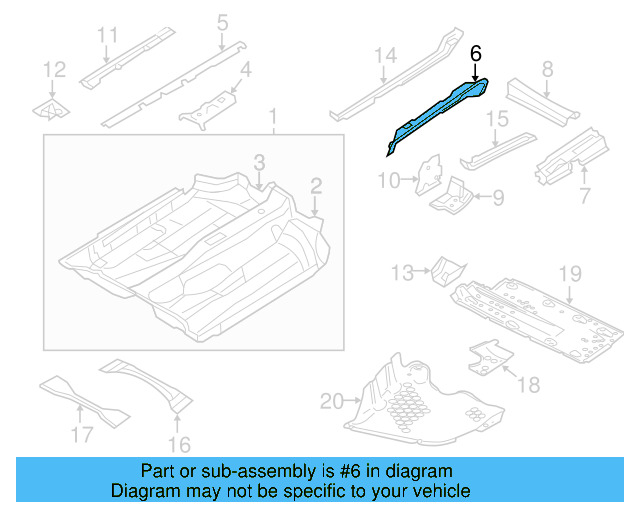 11
5
12
4
14
6
8
1
15
3
2
10
9
7
13
19
18
20
17
16

Part or sub-assembly is #6 in diagram
Diagram may not be specific to your vehicle