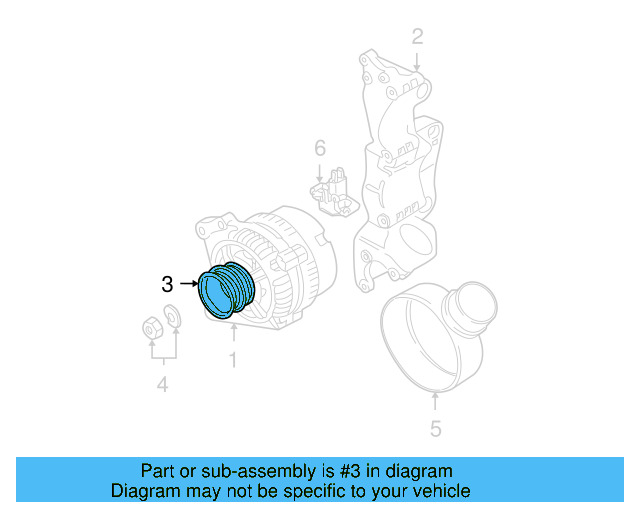 2

6

3

1

4

5

Part or sub-assembly is #3 in diagram
Diagram may not be specific to your vehicle