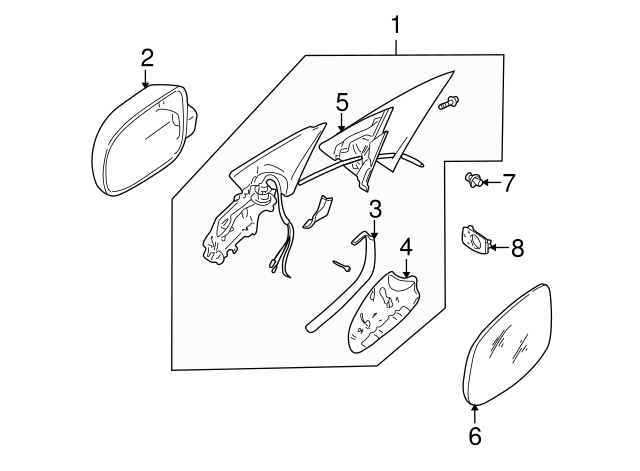 1
2
5
7
3
8
4
6