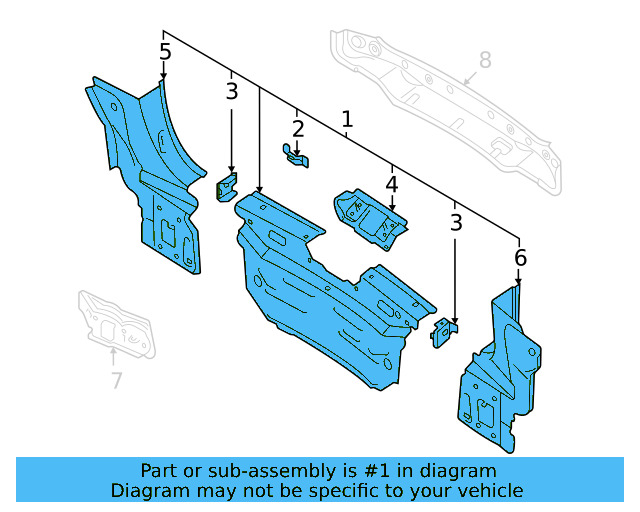 5
3
2
1
8
4
3
6
7

Part or sub-assembly is #1 in diagram
Diagram may not be specific to your vehicle