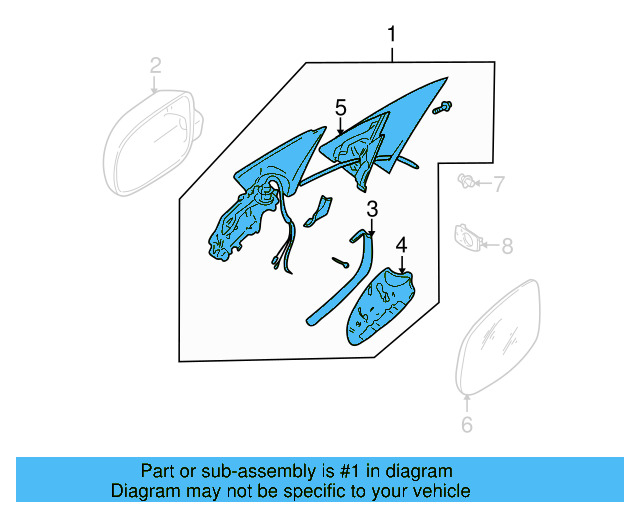 1
2
5
7
3
8
4
6

Part or sub-assembly is #1 in diagram
Diagram may not be specific to your vehicle