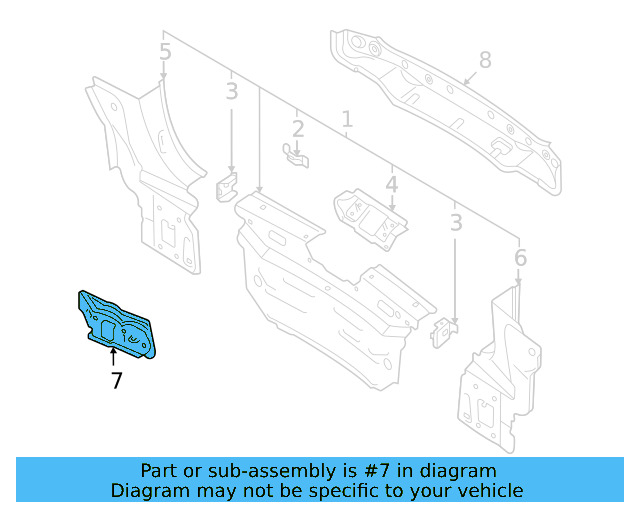 5
3
2
1
8
4
3
6
7

Part or sub-assembly is #7 in diagram
Diagram may not be specific to your vehicle