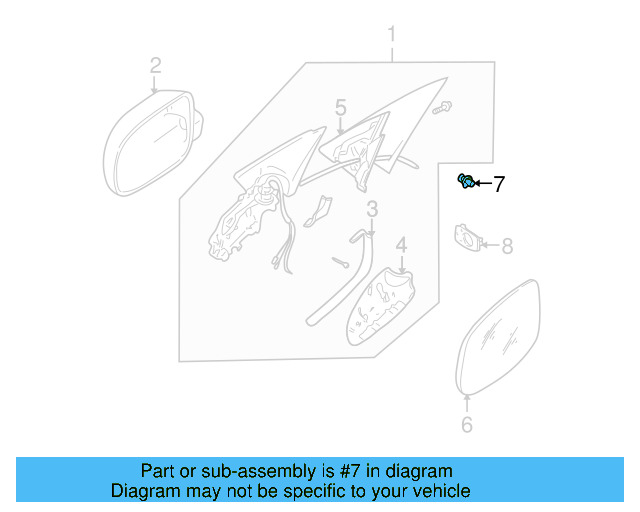 1
2
5
7
3
8
4
6

Part or sub-assembly is #7 in diagram
Diagram may not be specific to your vehicle