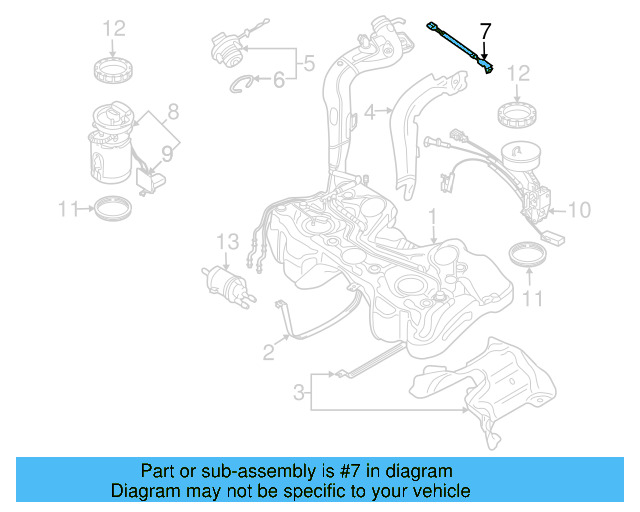 12
5
6
7
12
8
4
9
11
10
1
13
11
2
3

Part or sub-assembly is #7 in diagram
Diagram may not be specific to your vehicle