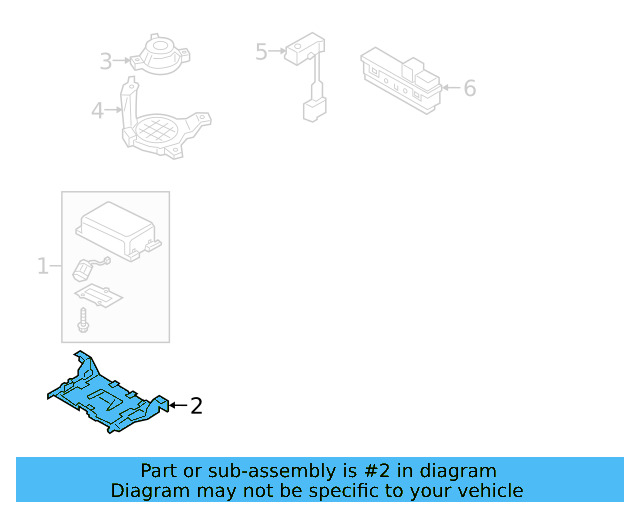 3
5
6
4
1
2
Part or sub-assembly is #2 in diagram
Diagram may not be specific to your vehicle