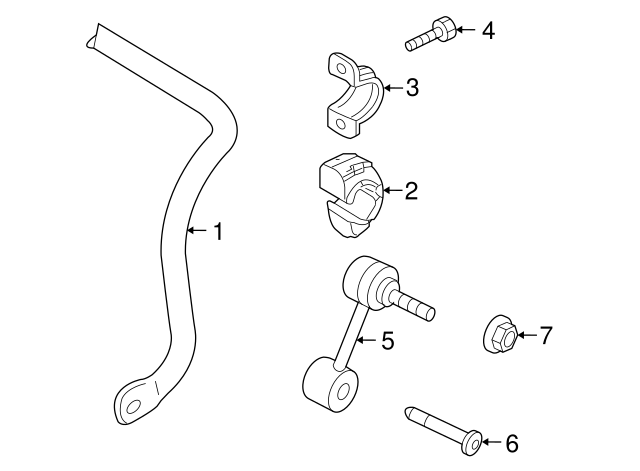 4
3
2
1
5
7
6