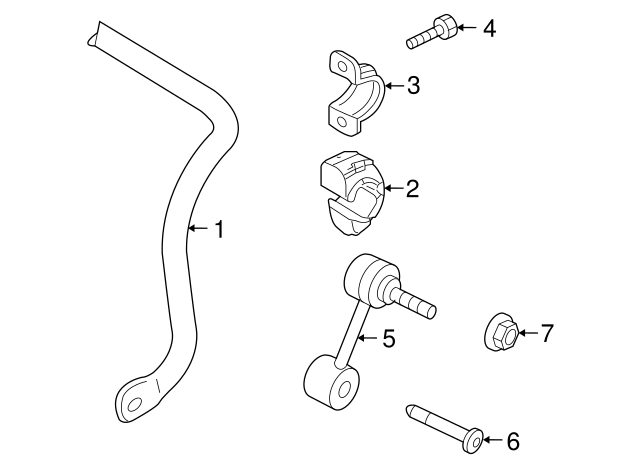 4
3
2
1
5
7
6