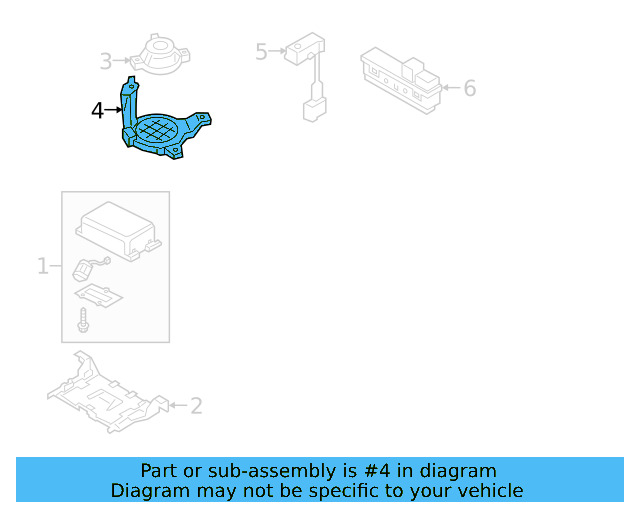 3
5
6
4
1
2

Part or sub-assembly is #4 in diagram
Diagram may not be specific to your vehicle