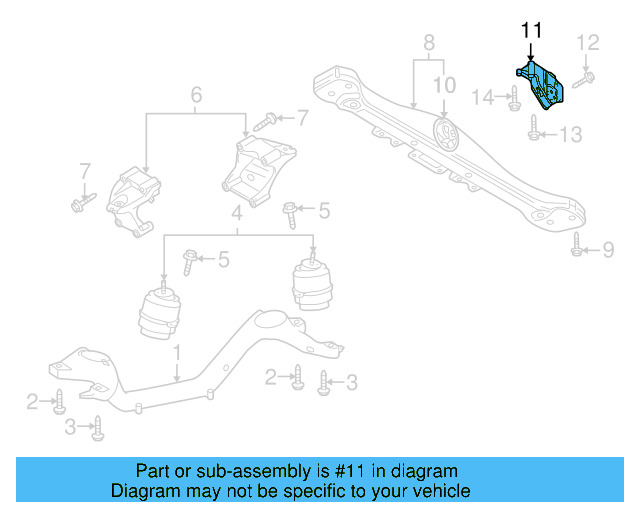 11
12
8
10
14
13
6
7
7
5
4
5
9
1
2
3
2
3

Part or sub-assembly is #11 in diagram
Diagram may not be specific to your vehicle