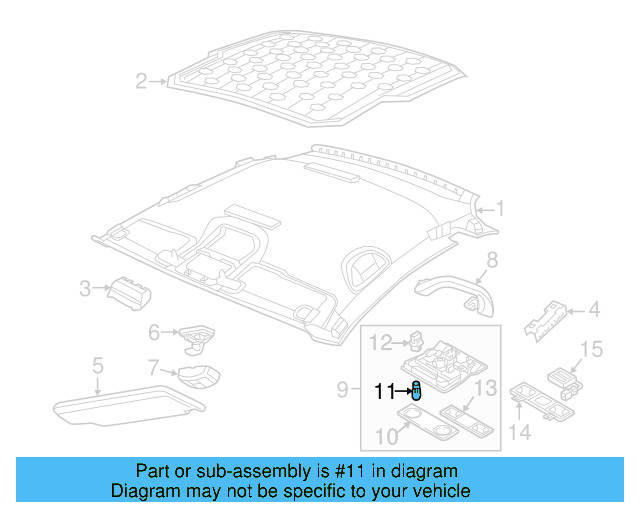 2
1
3
8
4
6
12
15
5
7
9
11
13
10
14

Part or sub-assembly is #11 in diagram
Diagram may not be specific to your vehicle