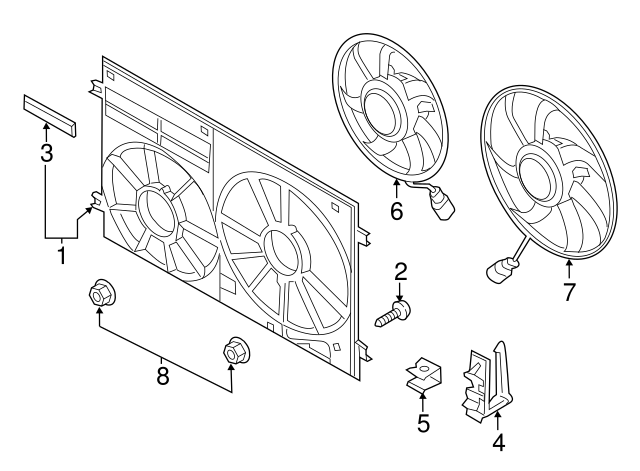 3
1
6
7
2
8
5
4