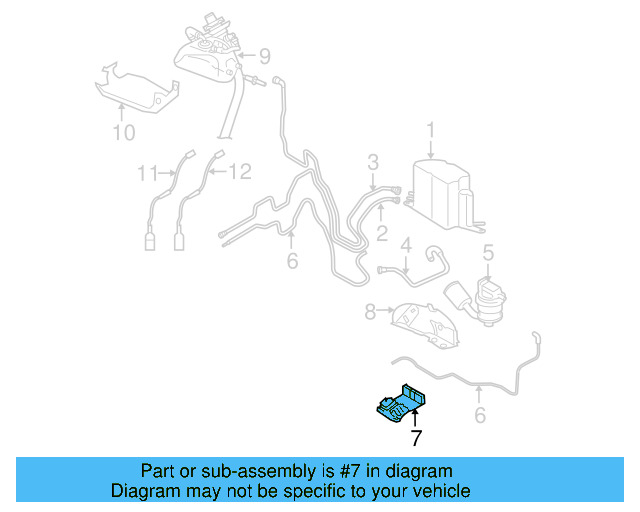 9
10
1
11
12
3
2
6
4
5
8
6
7

Part or sub-assembly is #7 in diagram
Diagram may not be specific to your vehicle