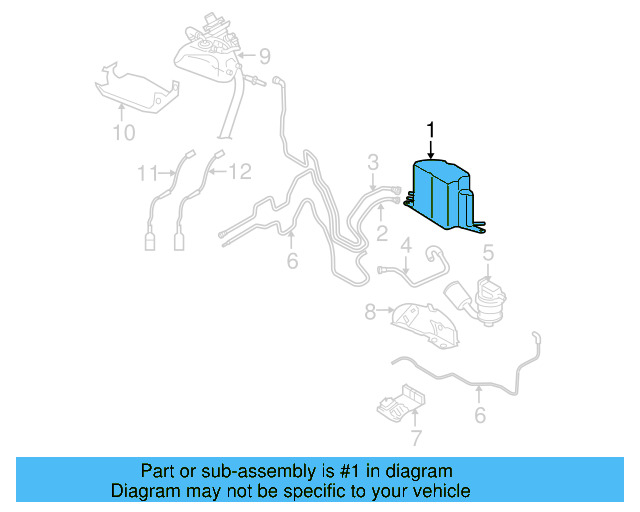 9
10
1
11
12
3
2
6
4
5
8
6
7

Part or sub-assembly is #1 in diagram
Diagram may not be specific to your vehicle