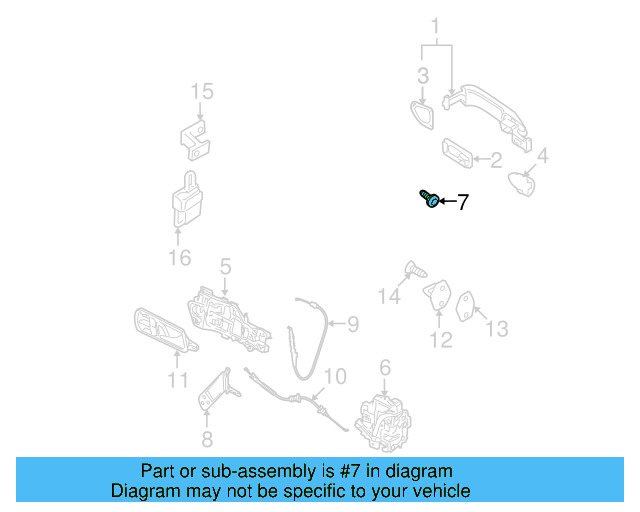 1
3
15
2
4
7
16
5
14
9
12
13
11
10
6
8

Part or sub-assembly is #7 in diagram
Diagram may not be specific to your vehicle