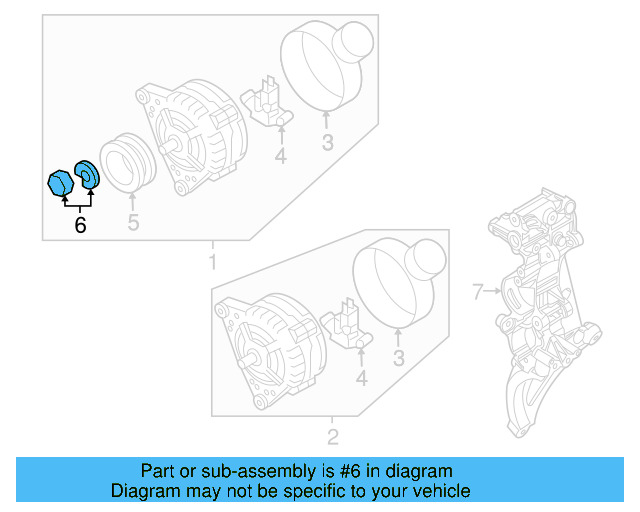 3
4
6
5
1
7
3
4
2

Part or sub-assembly is #6 in diagram
Diagram may not be specific to your vehicle