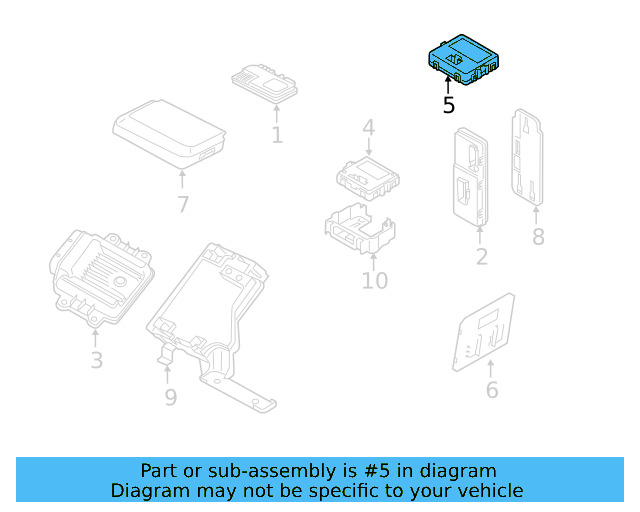 5
1
4
7
8
2
10
3
9
6

Part or sub-assembly is #5 in diagram
Diagram may not be specific to your vehicle