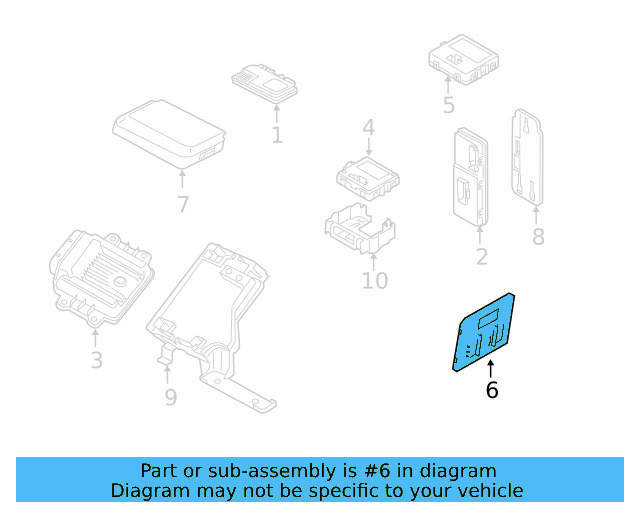 1

5

7

4

8

2

10

3

9

6

Part or sub-assembly is #6 in diagram
Diagram may not be specific to your vehicle