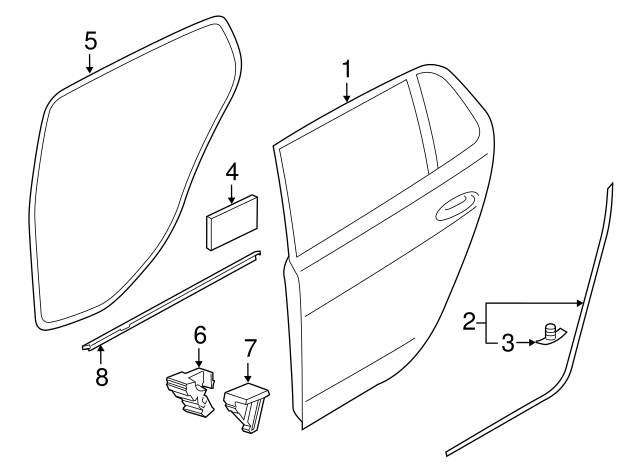 5
1
4
2
3
6
7
8