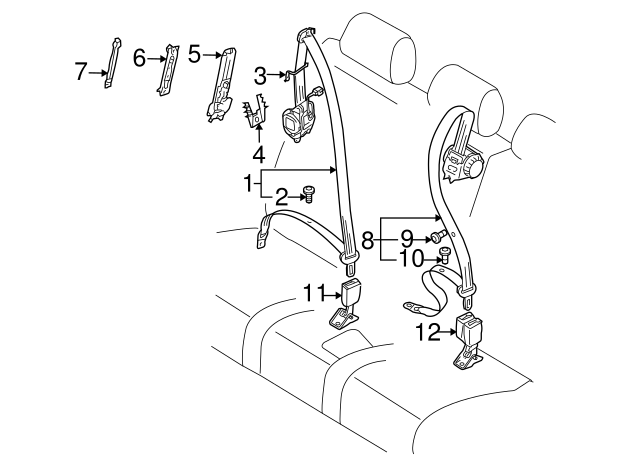 7
6
5
3
4
1
2
8
9
10
11
12