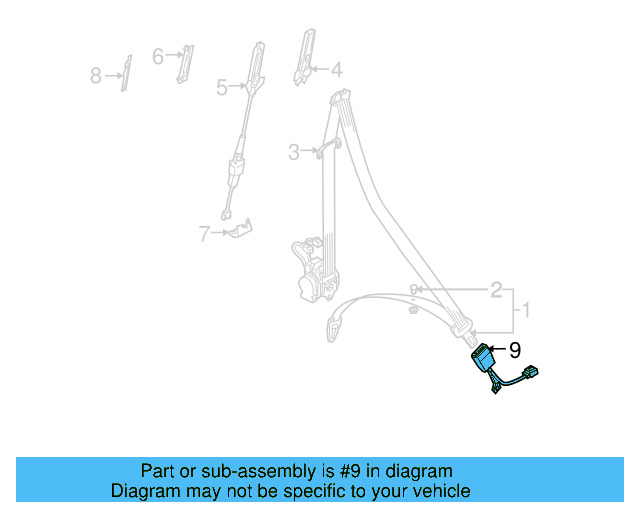 8
6
5
4
3
7
2
1
9

Part or sub-assembly is #9 in diagram
Diagram may not be specific to your vehicle