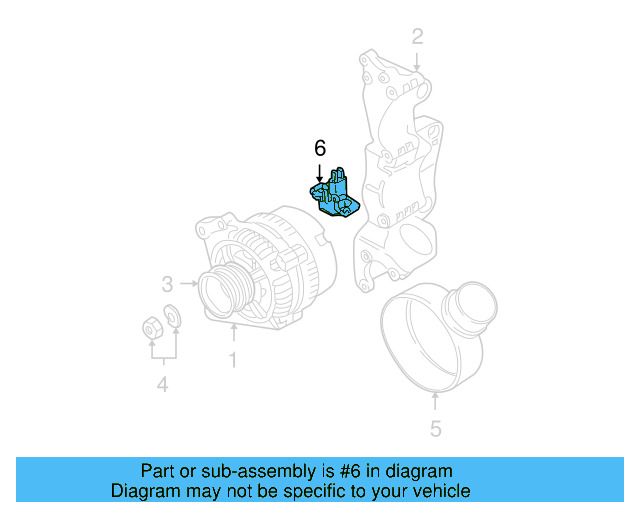 2
6
3
1
4
5
Part or sub-assembly is #6 in diagram
Diagram may not be specific to your vehicle