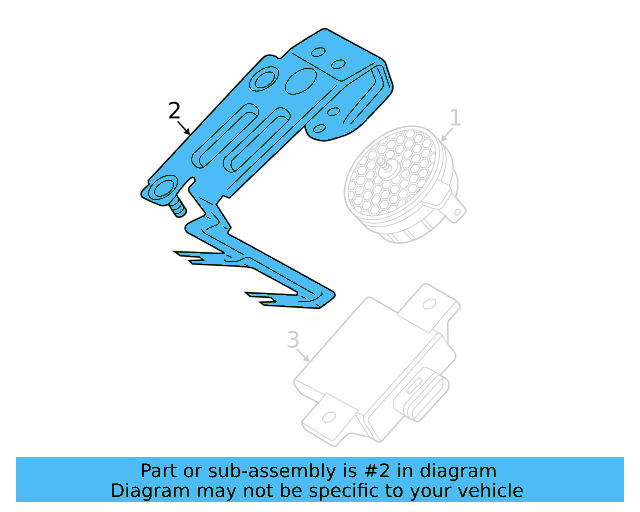 2

1

3

Part or sub-assembly is #2 in diagram
Diagram may not be specific to your vehicle