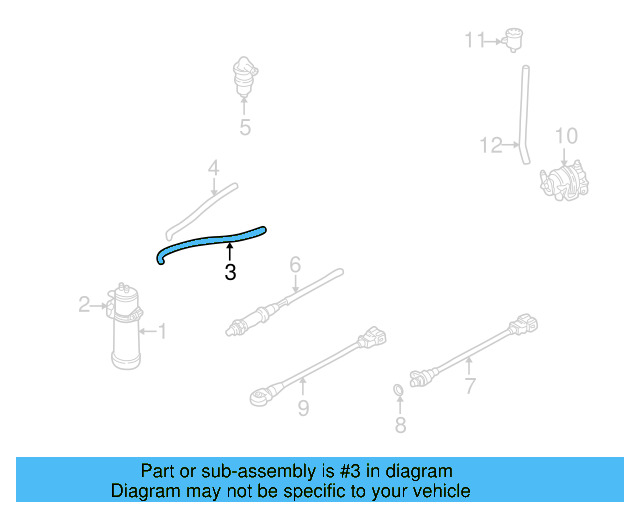 11
5
12
10
4
3
6
2
1
9
7
8

Part or sub-assembly is #3 in diagram
Diagram may not be specific to your vehicle