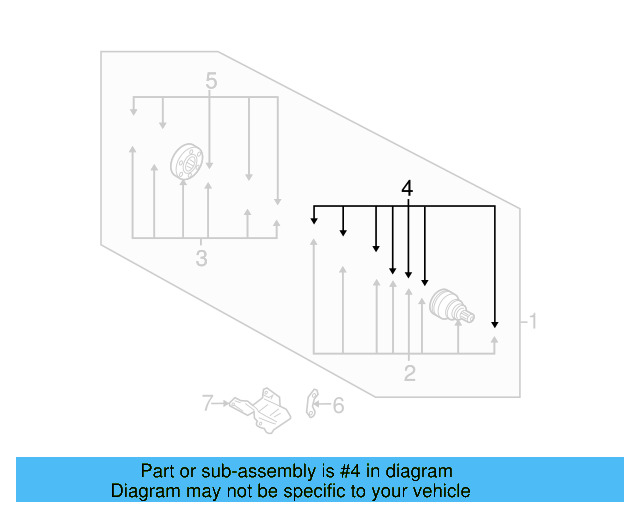 5

4

3

1

2

7

6

Part or sub-assembly is #4 in diagram
Diagram may not be specific to your vehicle