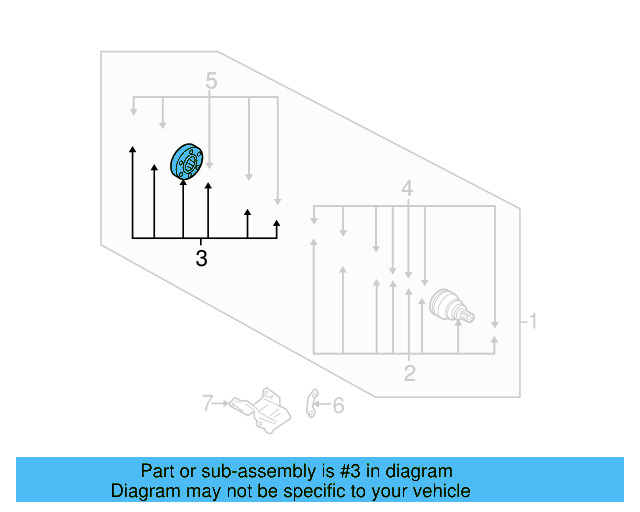 5
3
4
1
2
7
6
Part or sub-assembly is #3 in diagram
Diagram may not be specific to your vehicle