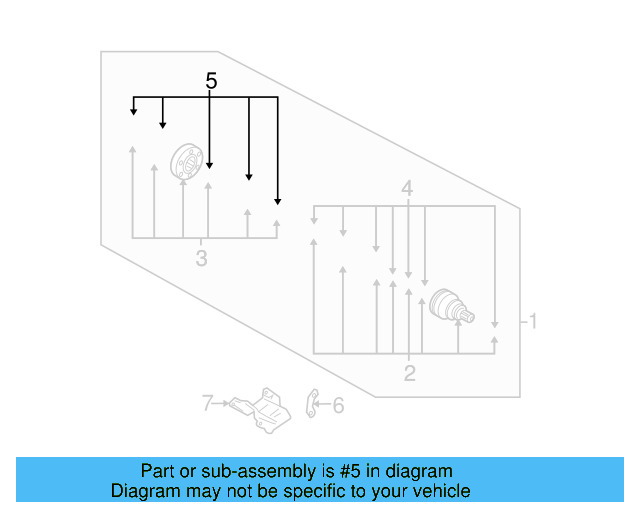 5
4
3
1
2
7
6
Part or sub-assembly is #5 in diagram
Diagram may not be specific to your vehicle