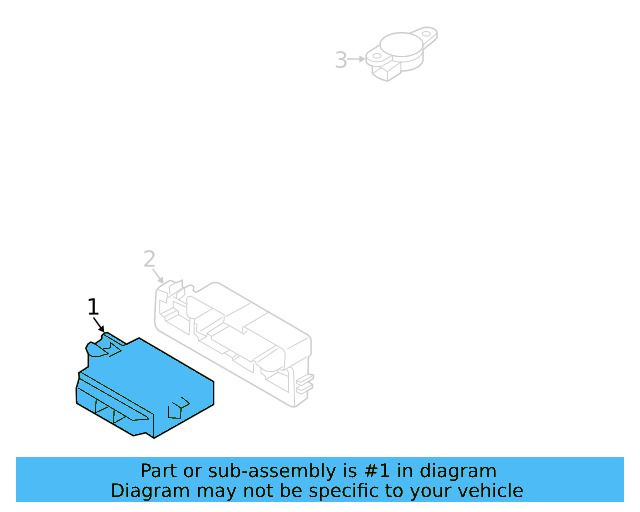 3

2

1

Part or sub-assembly is #1 in diagram
Diagram may not be specific to your vehicle