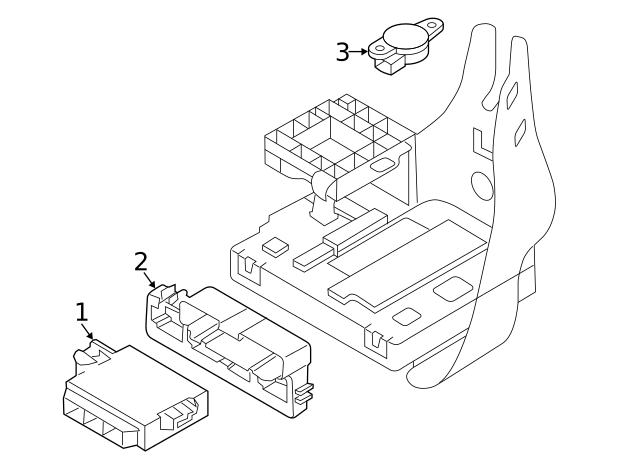 3
2
1