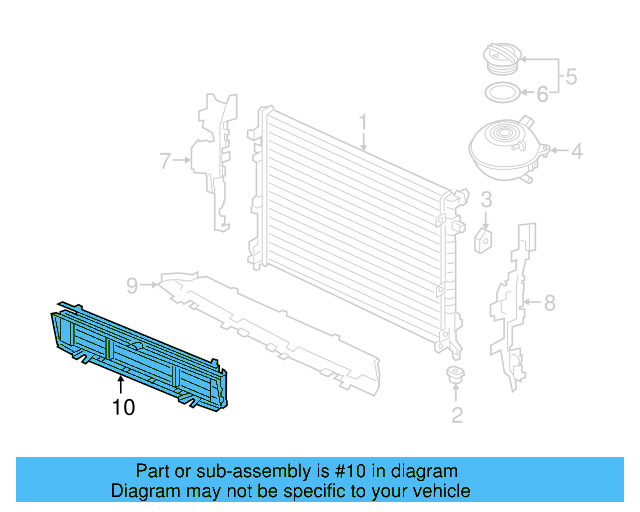 5
6
1
4
7
3
9
8
10
2

Part or sub-assembly is #10 in diagram
Diagram may not be specific to your vehicle