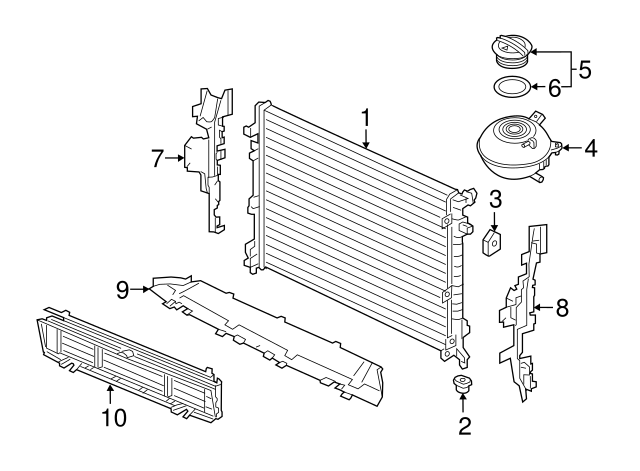 5
6
1
4
7
3
9
8
10
2