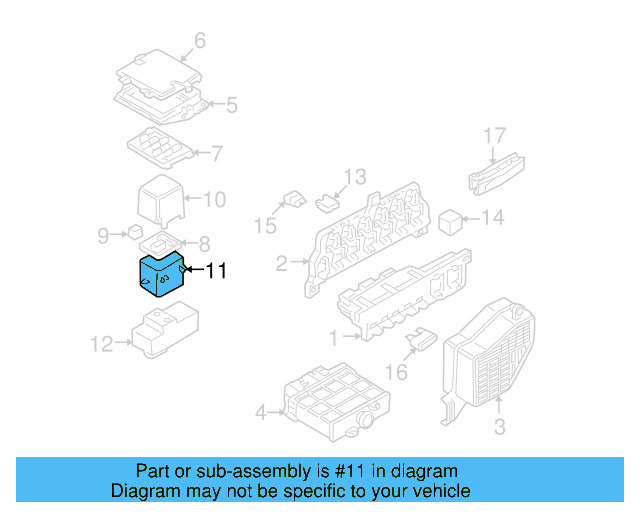 6
5
7
10
9
8
11
12
17
13
15
14
2
1
16
4
3

Part or sub-assembly is #11 in diagram
Diagram may not be specific to your vehicle