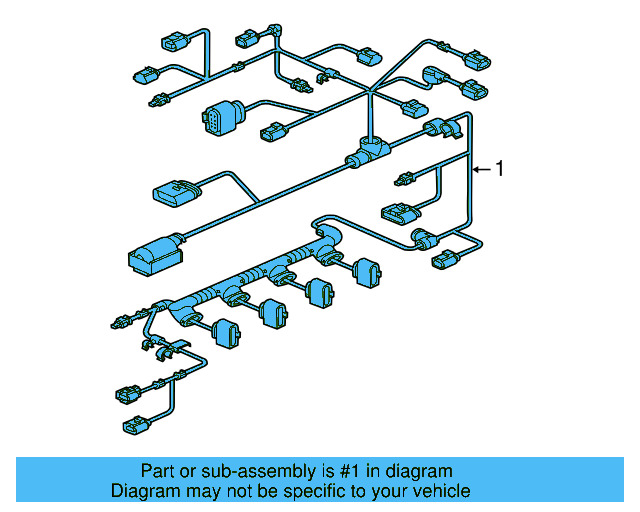 1

Part or sub-assembly is #1 in diagram
Diagram may not be specific to your vehicle