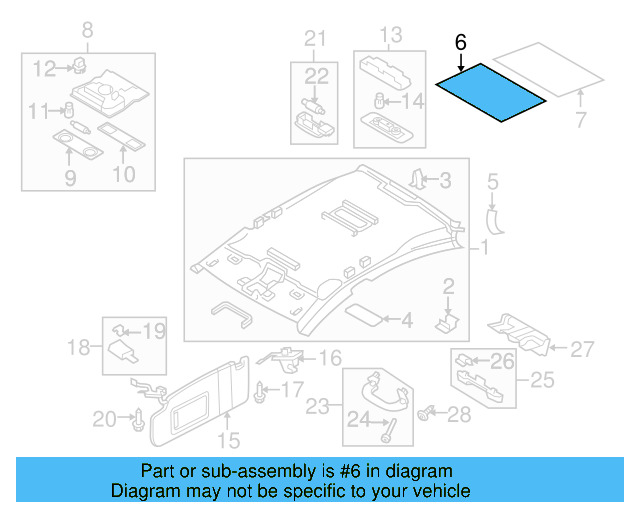 8
12
11
9
10
21
22
13
14
6
7
3
5
1
2
4
18
19
16
17
20
15
23
24
28
26
25
27

Part or sub-assembly is #6 in diagram
Diagram may not be specific to your vehicle